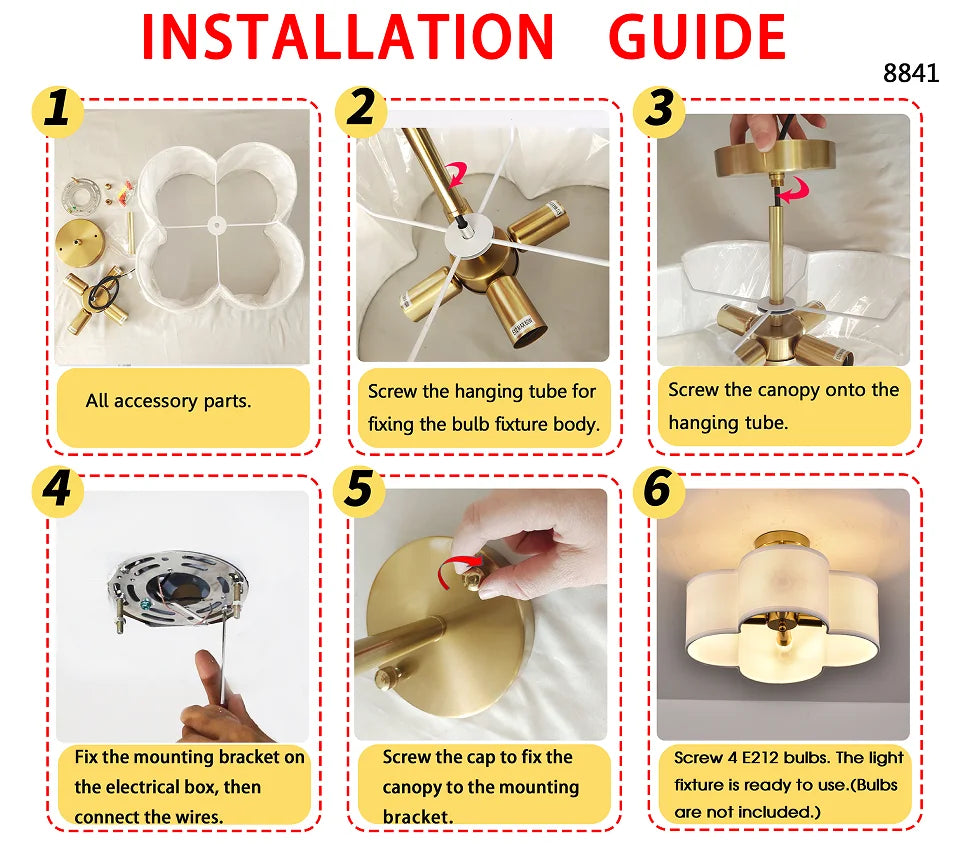 INSTALLATION GUIDE

8841

1

All accessory parts.

2

Screw the hanging tube for fixing the bulb fixture body.

3

Screw the canopy onto the hanging tube.

4

Fix the mounting bracket on the electrical box, then connect the wires.

5

Screw the cap to fix the canopy to the mounting bracket.

6

Screw 4 E212 bulbs. The light fixture is ready to use.(Bulbs are not included.)